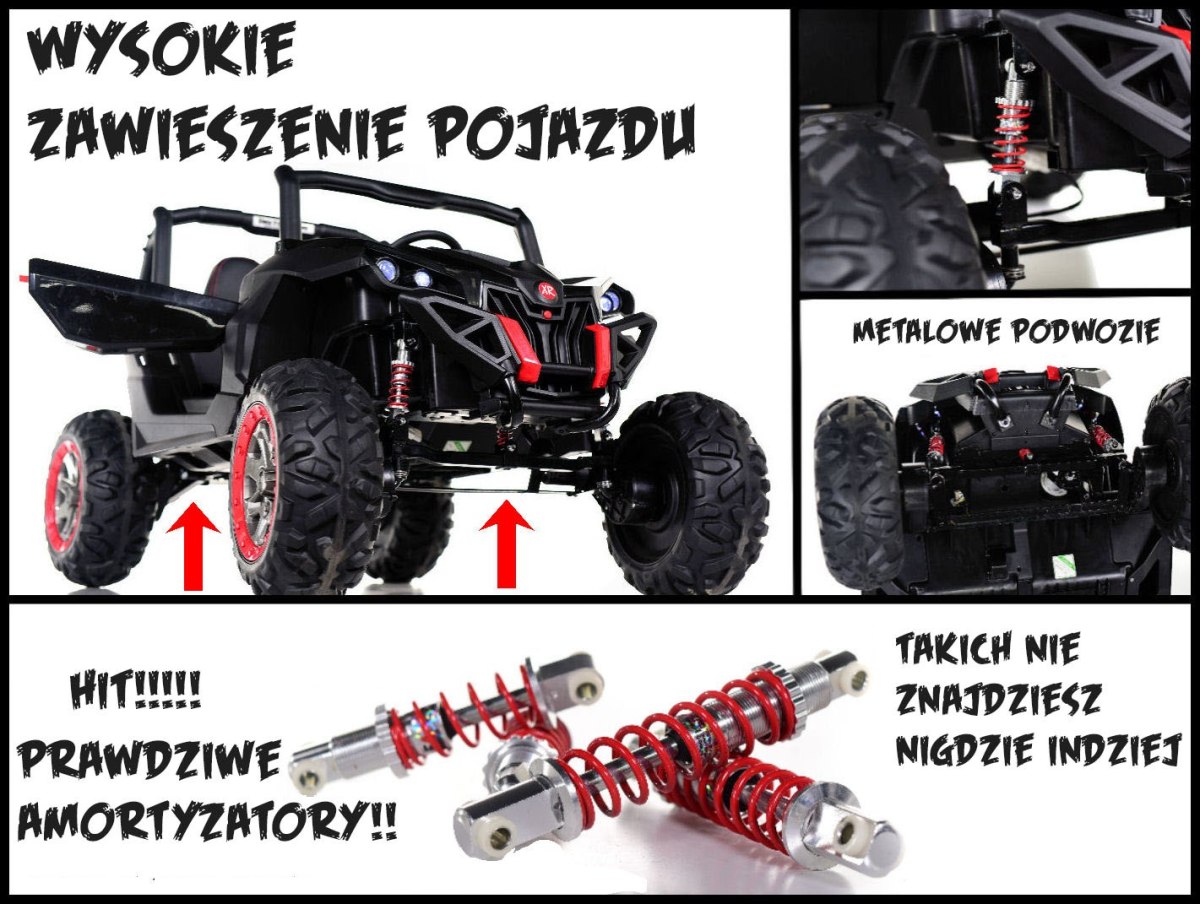 WYSOKIE ZAWIESZENIE POJAZDU

METALOWE PODWOZIE

HIT!!!!!
PRAWDZIWE AMORTYZATORY!!

TAKICH NIE ZNAJDZIESZ NIGDZIE INDZIEJ