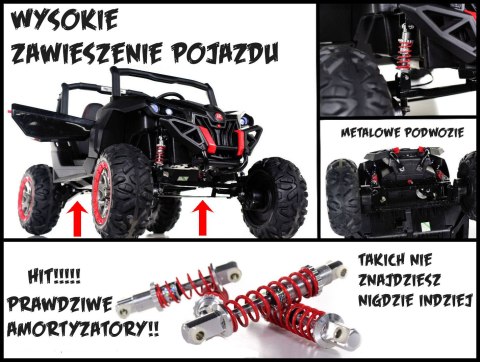 WYSOKIE ZAWIESZENIE POJAZDU

METALOWE PODWOZIE

HIT!!!!!
PRAWDZIWE AMORTYZATORY!!

TAKICH NIE ZNAJDZIESZ NIGDZIE INDZIEJ