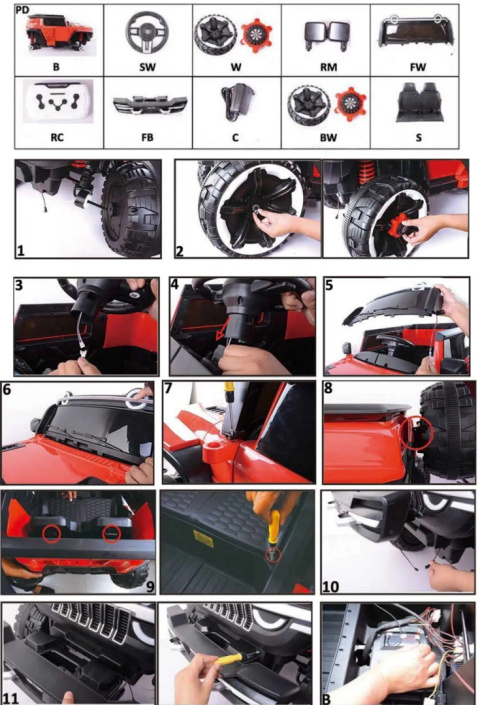 PD

| B | SW | W | RM | FW |
|---|---|---|---|---|
| RC | FB | C | BW | S |

1

2

3

4

5

6

7

8

9

10

11

B